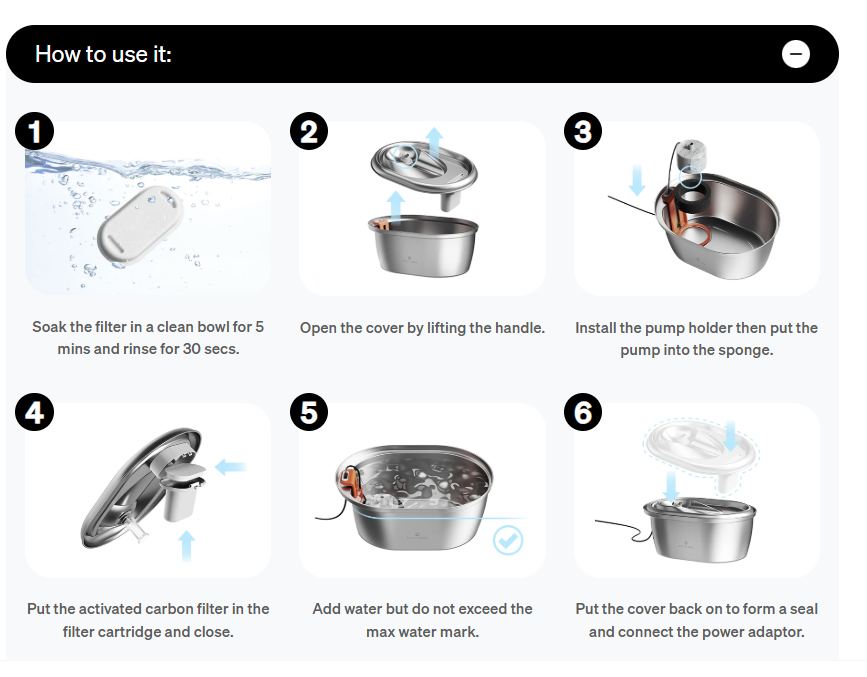 How to use it:

1

Soak the filter in a clean bowl for 5 mins and rinse for 30 secs.

2

Open the cover by lifting the handle.

3

Install the pump holder then put the pump into the sponge.

4

Put the activated carbon filter in the filter cartridge and close.

5

Add water but do not exceed the max water mark.

6

Put the cover back on to form a seal and connect the power adaptor.